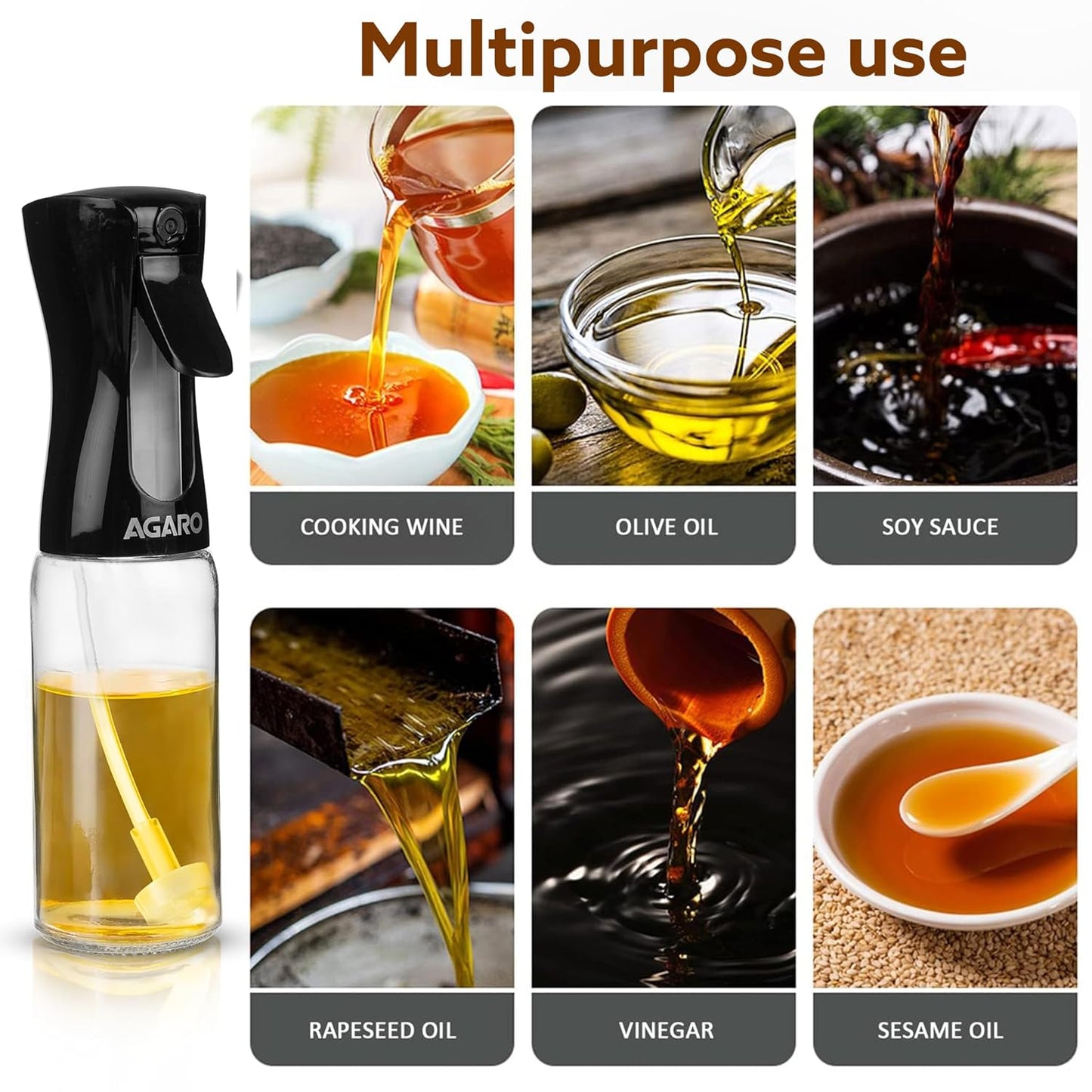 Multipurpose use

AGARO

COOKING WINE

OLIVE OIL

SOY SAUCE

RAPESEED OIL

VINEGAR

SESAME OIL