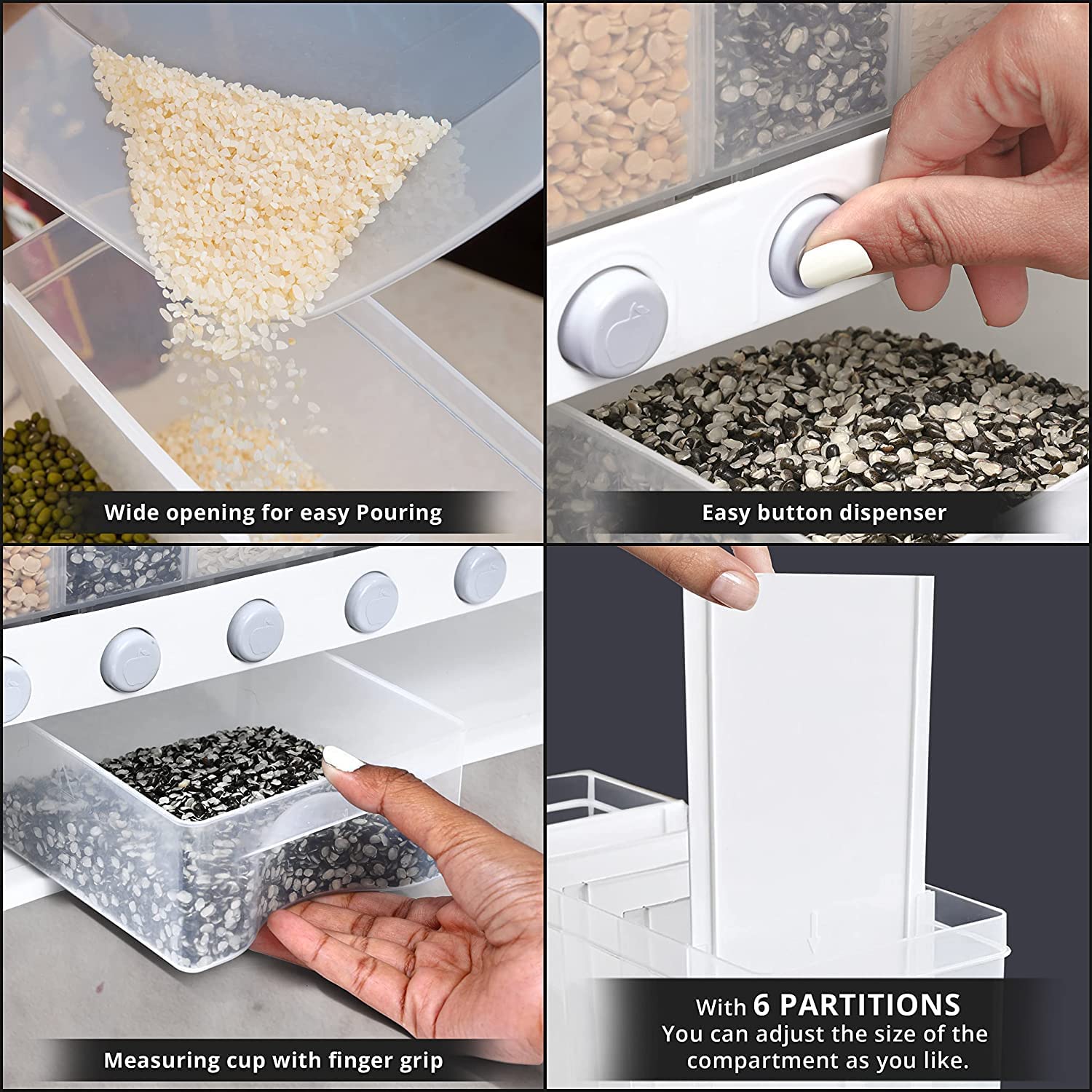 Wide opening for easy Pouring

Easy button dispenser

Measuring cup with finger grip

With 6 PARTITIONS
You can adjust the size of the compartment as you like.